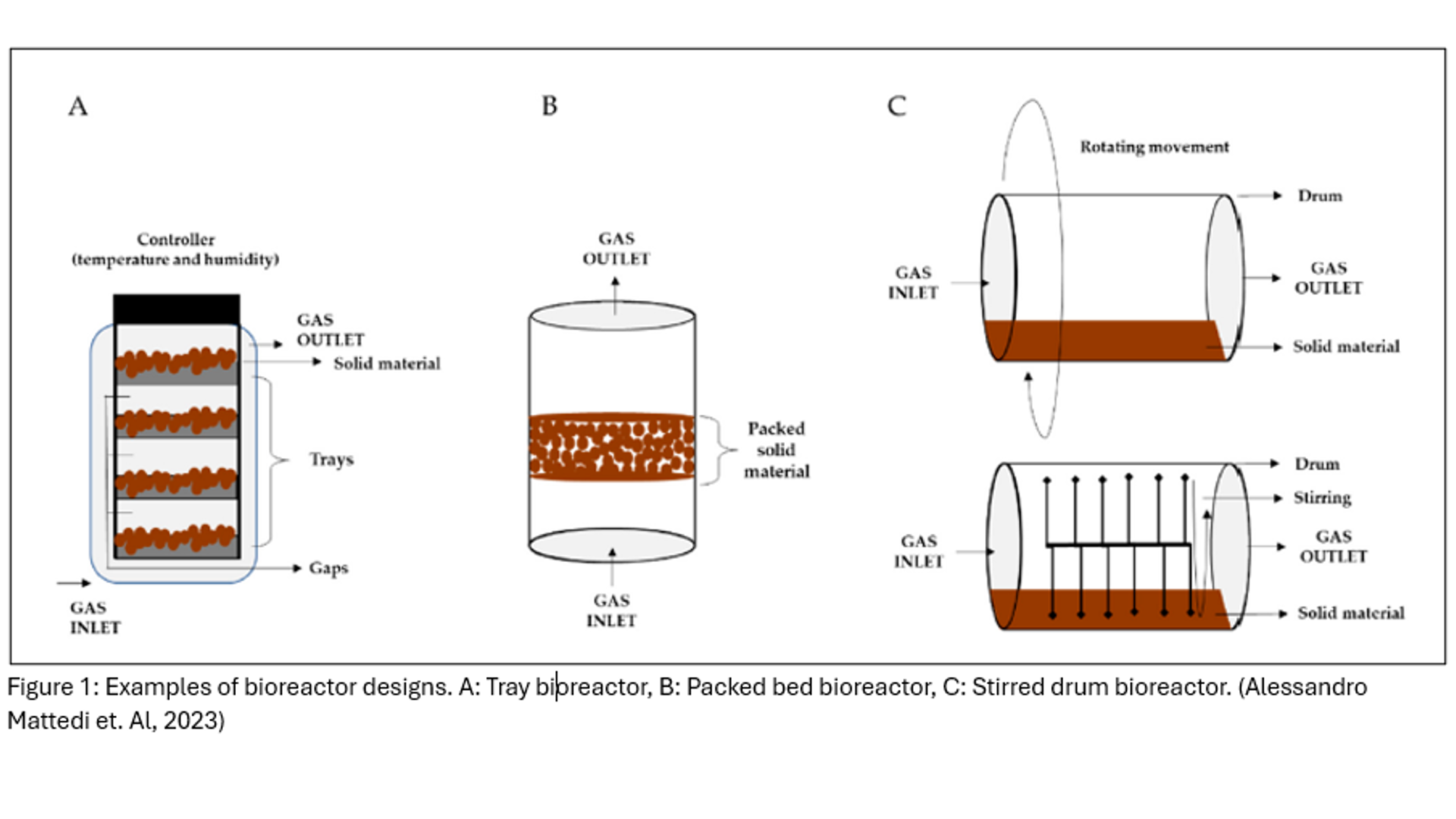 A

Controller
(temperature and humidity)

GAS
OUTLET

Solid material

Trays

Gaps

GAS
INLET

B

GAS
OUTLET

Packed
solid
material

GAS
INLET

C

Rotating movement

Drum

GAS
INLET

GAS
OUTLET

Solid material

Drum

Stirring

GAS
INLET

GAS
OUTLET

Solid material

Figure 1: Examples of bioreactor designs. A: Tray bioreactor, B: Packed bed bioreactor, C: Stirred drum bioreactor. (Alessandro Mattedi et. Al, 2023)