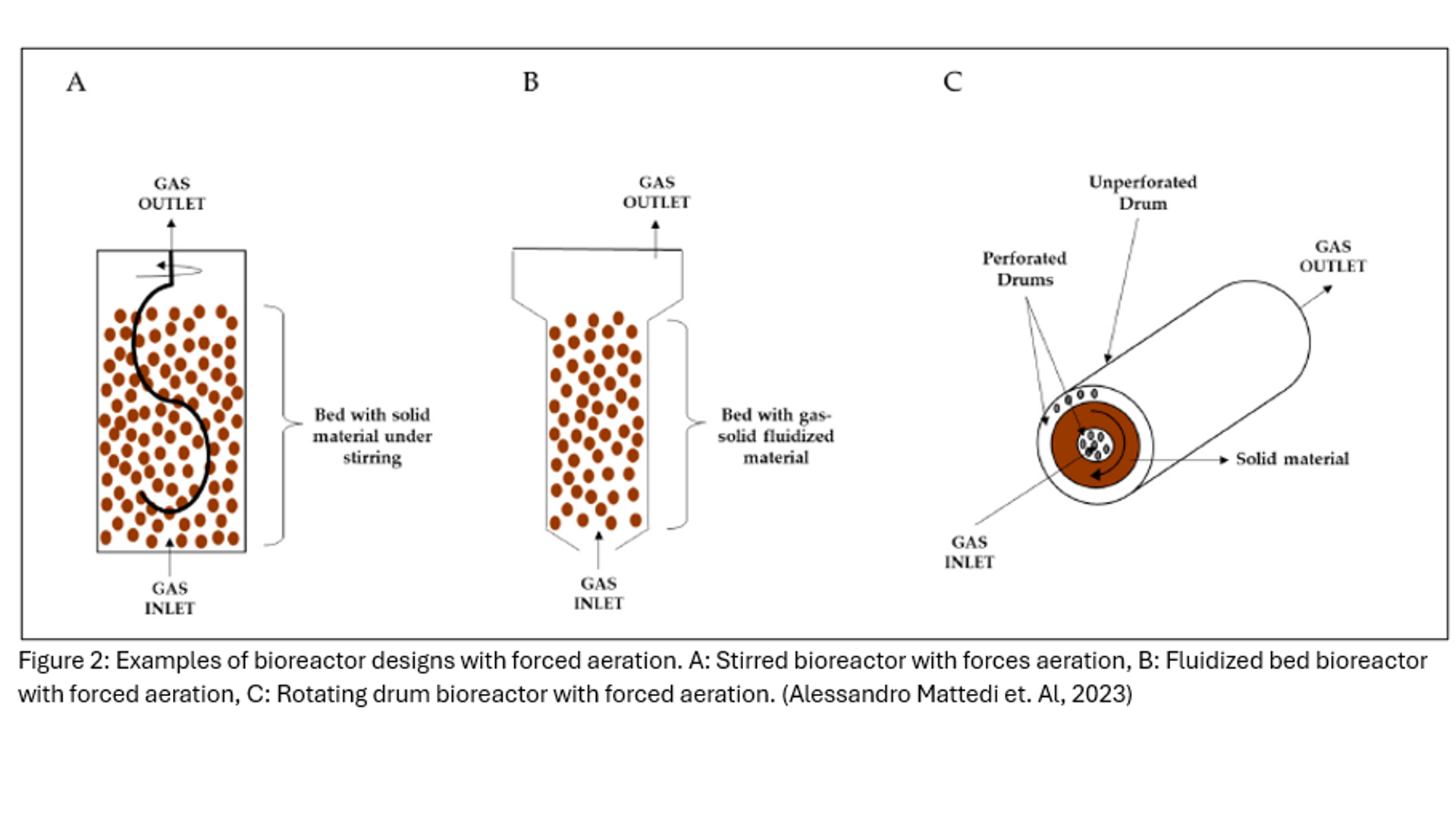 A

GAS OUTLET

Bed with solid material under stirring

GAS INLET

B

GAS OUTLET

Bed with gas-solid fluidized material

GAS INLET

C

Unperforated Drum

Perforated Drums

GAS OUTLET

Solid material

GAS INLET

Figure 2: Examples of bioreactor designs with forced aeration. A: Stirred bioreactor with forces aeration, B: Fluidized bed bioreactor with forced aeration, C: Rotating drum bioreactor with forced aeration. (Alessandro Mattedi et. Al, 2023)